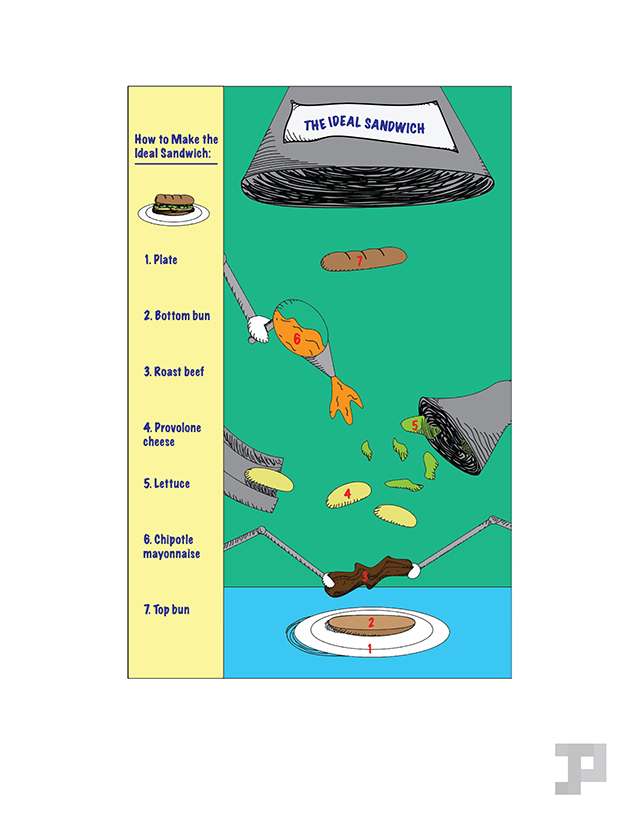 How to Make the Ideal Sandwich:

1. Plate

2. Bottom bun

3. Roast beef

4. Provolone cheese

5. Lettuce

6. Chipotle mayonnaise

7. Top bun

THE IDEAL SANDWICH

7

6

5

4

3

2

1